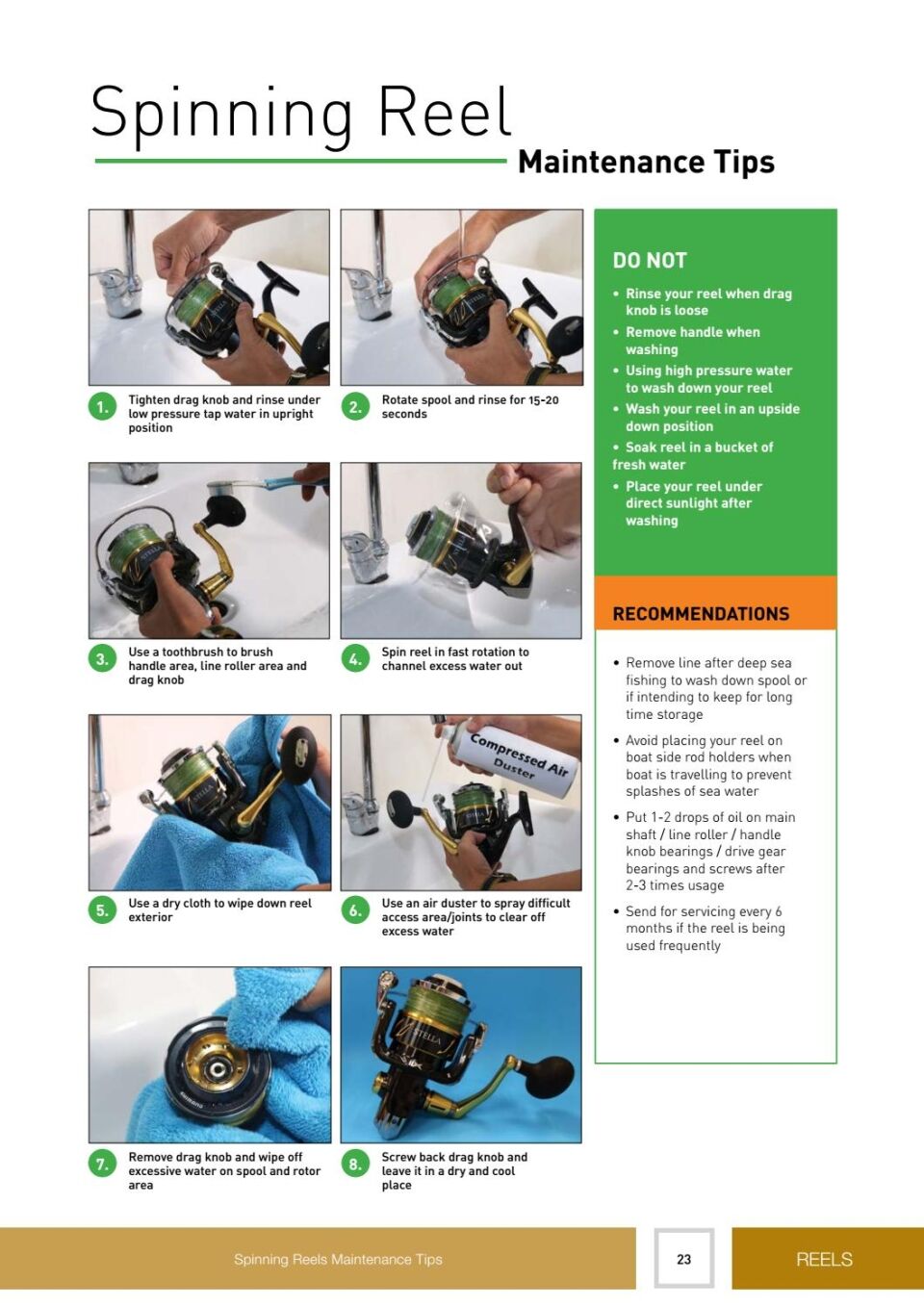 Spinning Reel

Maintenance Tips

1. Tighten drag knob and rinse under low pressure tap water in upright position

2. Rotate spool and rinse for 15-20 seconds

3. Use a toothbrush to brush handle area, line roller area and drag knob

4. Spin reel in fast rotation to channel excess water out

5. Use a dry cloth to wipe down reel exterior

Compressed Air Duster

6. Use an air duster to spray difficult access area/joints to clear off excess water

7. Remove drag knob and wipe off excessive water on spool and rotor area

8. Screw back drag knob and leave it in a dry and cool place

DO NOT

• Rinse your reel when drag knob is loose
• Remove handle when washing
• Using high pressure water to wash down your reel
• Wash your reel in an upside down position
• Soak reel in a bucket of fresh water
• Place your reel under direct sunlight after washing

RECOMMENDATIONS

• Remove line after deep sea fishing to wash down spool or if intending to keep for long time storage
• Avoid placing your reel on boat side rod holders when boat is travelling to prevent splashes of sea water
• Put 1-2 drops of oil on main shaft / line roller / handle knob bearings / drive gear bearings and screws after 2-3 times usage
• Send for servicing every 6 months if the reel is being used frequently

Spinning Reels Maintenance Tips

23

REELS